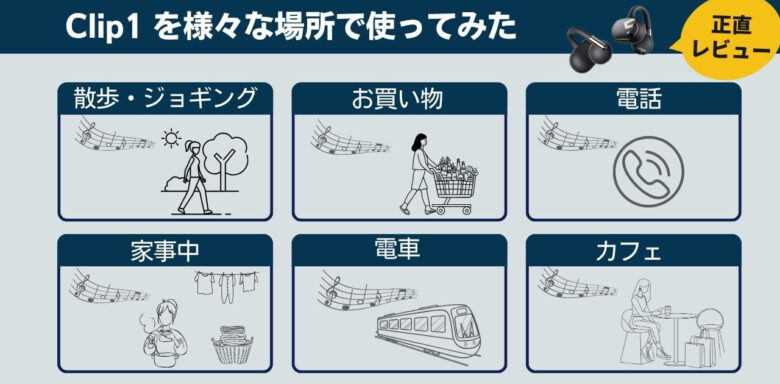 Clip1 を様々な場所で使ってみた

正直レビュー

散歩・ジョギング

お買い物

電話

家事中

電車

カフェ